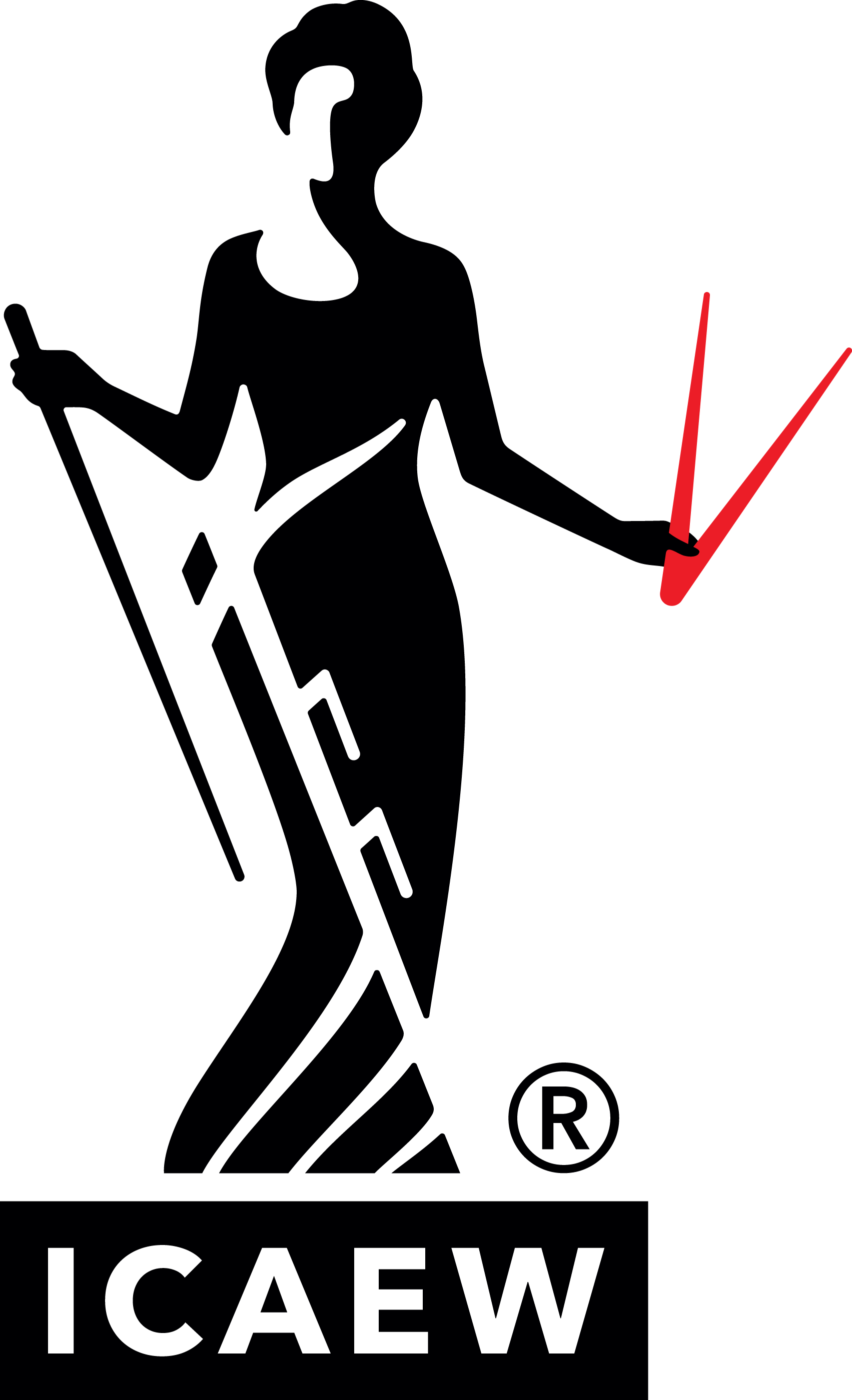 ®

ICAEW